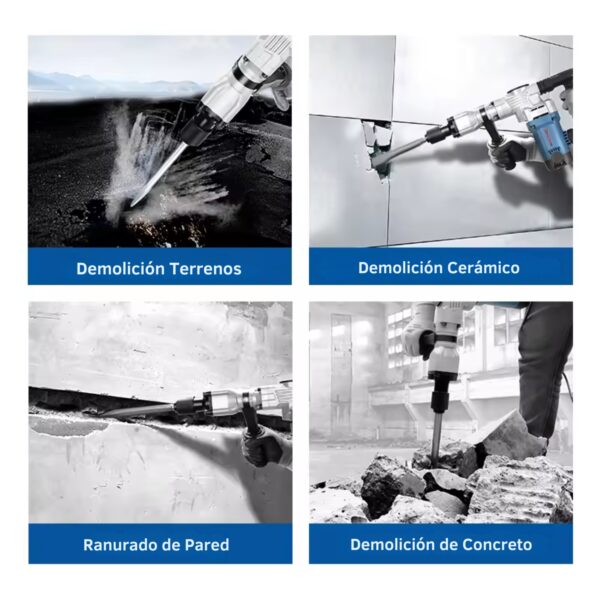 Demolición Terrenos

Demolición Cerámico

Ranurado de Pared

Demolición de Concreto