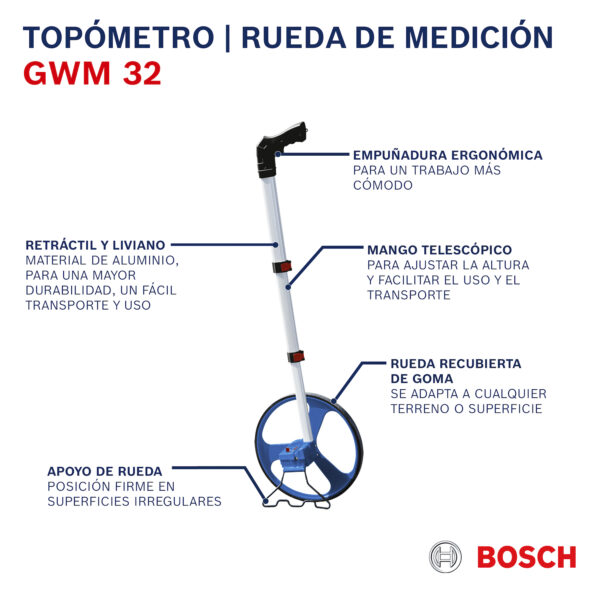 TOPÓMETRO | RUEDA DE MEDICIÓN
GWM 32

EMPUÑADURA ERGONÓMICA
PARA UN TRABAJO MÁS CÓMODO

RETRÁCTIL Y LIVIANO
MATERIAL DE ALUMINIO, PARA UNA MAYOR DURABILIDAD, UN FÁCIL TRANSPORTE Y USO

MANGO TELESCÓPICO
PARA AJUSTAR LA ALTURA Y FACILITAR EL USO Y EL TRANSPORTE

RUEDA RECUBIERTA DE GOMA
SE ADAPTA A CUALQUIER TERRENO O SUPERFICIE

APOYO DE RUEDA
POSICIÓN FIRME EN SUPERFICIES IRREGULARES

BOSCH