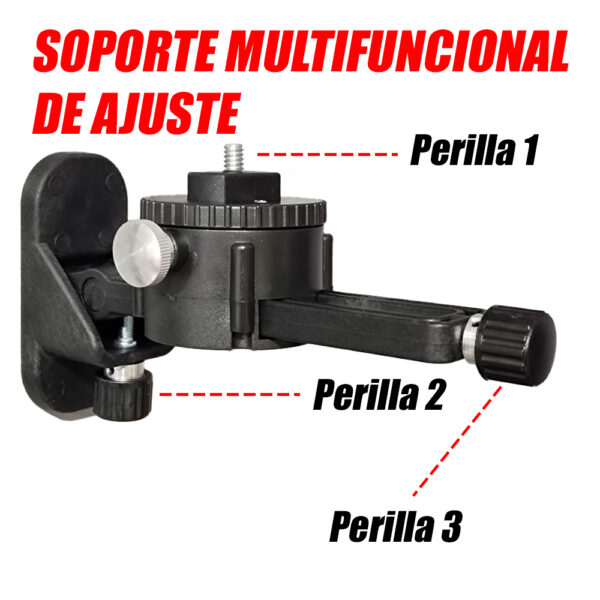 SOPORTE MULTIFUNCIONAL DE AJUSTE

Perilla 1

Perilla 2

Perilla 3